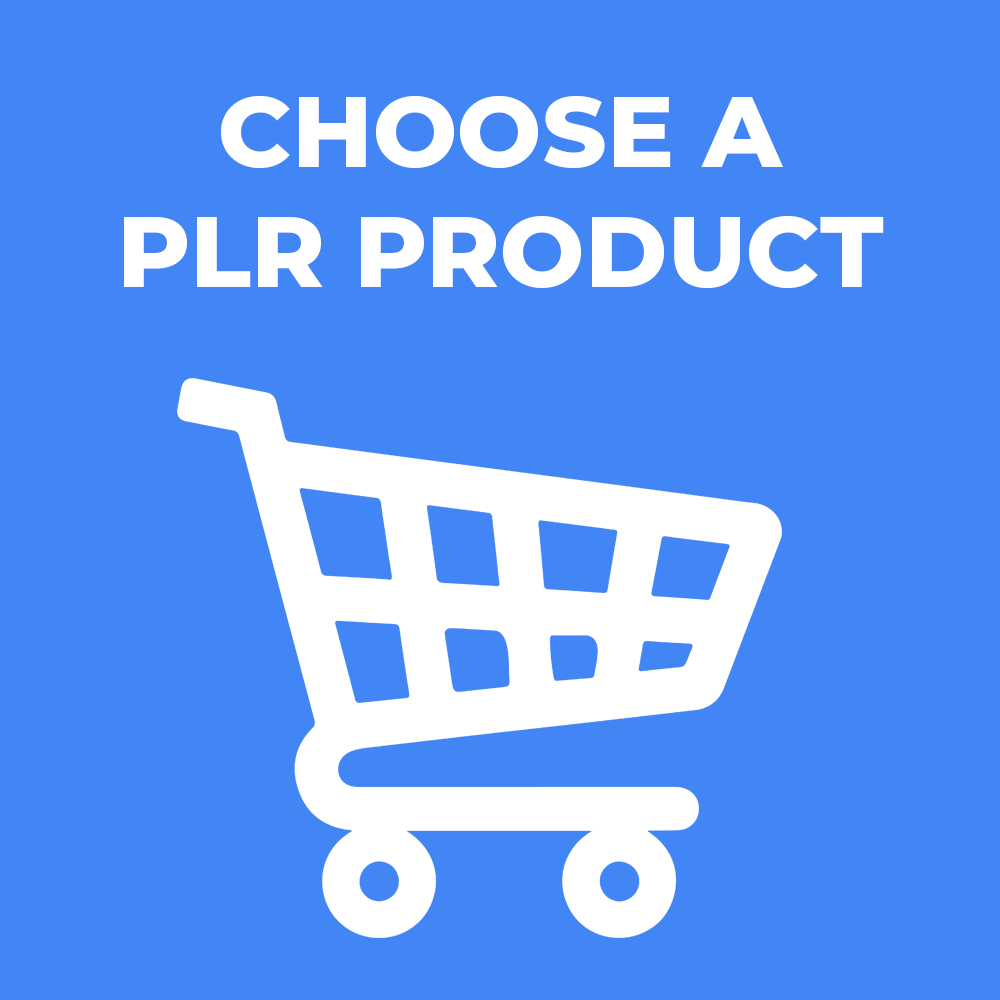 CHOOSE A PLR PRODUCT