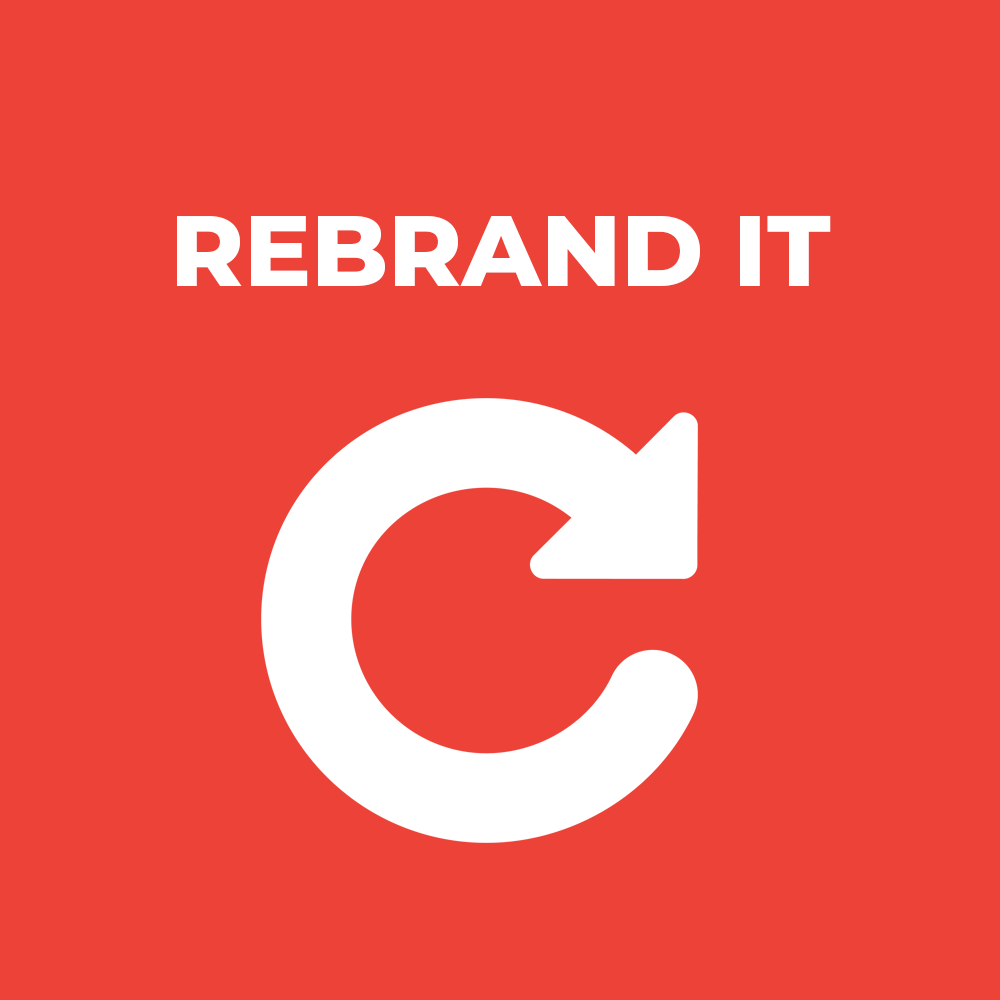 REBRAND IT